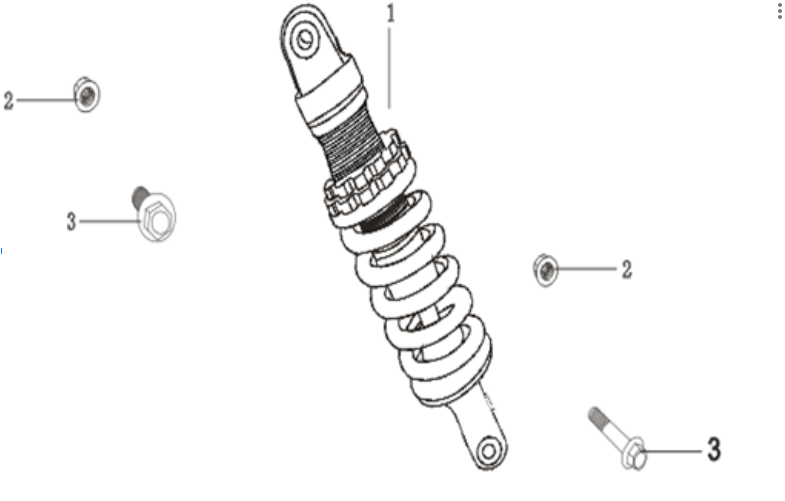 1
2
3
2
3