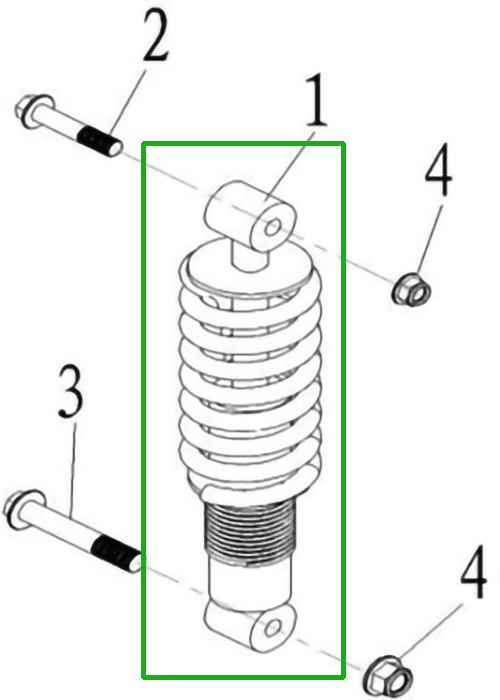 2
1
4
3
4