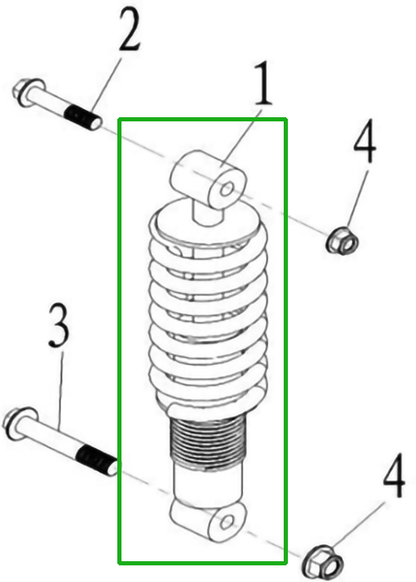 2
1
4
3
4